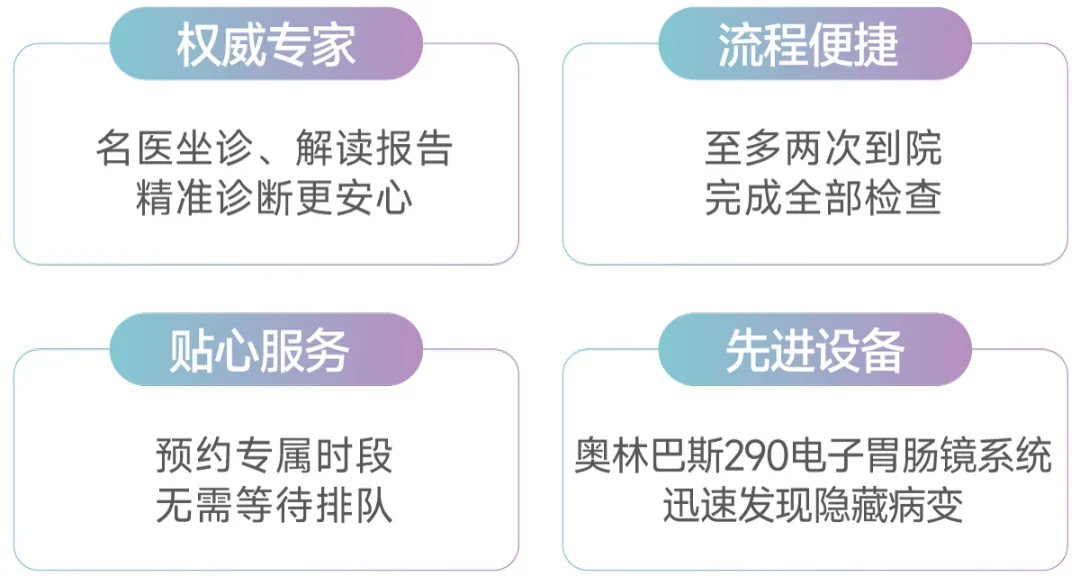 权威专家

名医坐诊、解读报告
精准诊断更安心

流程便捷

至多两次到院
完成全部检查

贴心服务

预约专属时段
无需等待排队

先进设备

奥林巴斯290电子胃肠镜系统
迅速发现隐藏病变